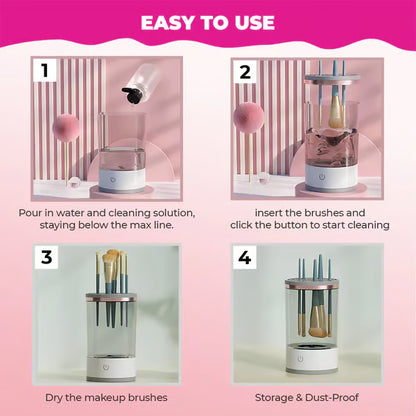 EASY TO USE

1

Pour in water and cleaning solution, staying below the max line.

2

insert the brushes and click the button to start cleaning

3

Dry the makeup brushes

4

Storage & Dust-Proof